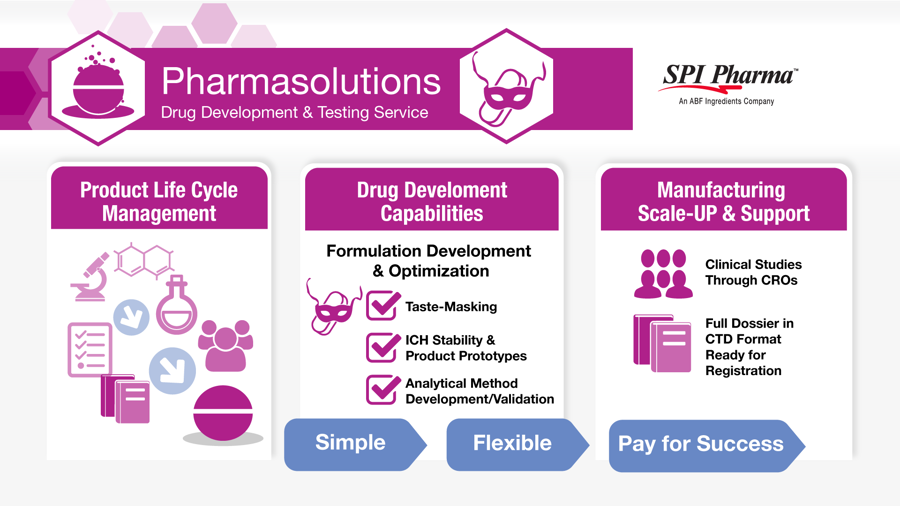 Pharmasolutions
Drug Development & Testing Service

SPI Pharma™
An ABF Ingredients Company

Product Life Cycle Management

Drug Develoment Capabilities

Formulation Development & Optimization

Taste-Masking

ICH Stability & Product Prototypes

Analytical Method Development/Validation

Manufacturing Scale-UP & Support

Clinical Studies Through CROs

Full Dossier in CTD Format Ready for Registration

Simple

Flexible

Pay for Success