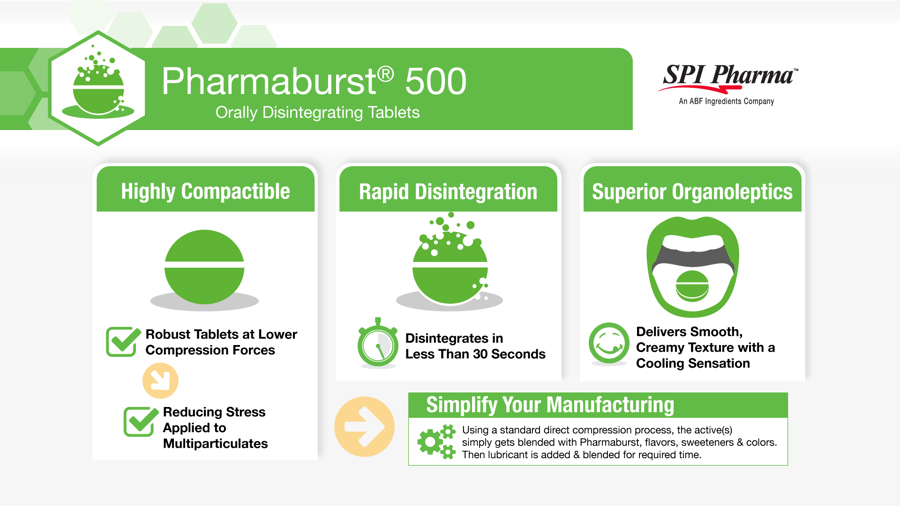 Pharmaburst® 500
Orally Disintegrating Tablets

SPI Pharma™
An ABF Ingredients Company

Highly Compactible

Robust Tablets at Lower Compression Forces

Reducing Stress Applied to Multiparticulates

Rapid Disintegration

Disintegrates in Less Than 30 Seconds

Superior Organoleptics

Delivers Smooth, Creamy Texture with a Cooling Sensation

Simplify Your Manufacturing

Using a standard direct compression process, the active(s) simply gets blended with Pharmaburst, flavors, sweeteners & colors. Then lubricant is added & blended for required time.