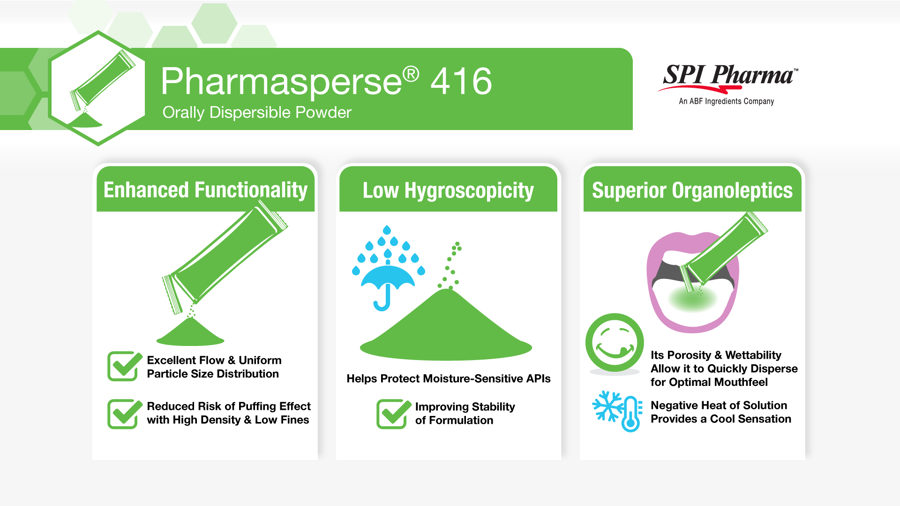 Pharmasperse® 416
Orally Dispersible Powder

SPI Pharma™
An ABF Ingredients Company

Enhanced Functionality

Excellent Flow & Uniform Particle Size Distribution

Reduced Risk of Puffing Effect with High Density & Low Fines

Low Hygroscopicity

Helps Protect Moisture-Sensitive APIs

Improving Stability of Formulation

Superior Organoleptics

Its Porosity & Wettability Allow it to Quickly Disperse for Optimal Mouthfeel

Negative Heat of Solution Provides a Cool Sensation